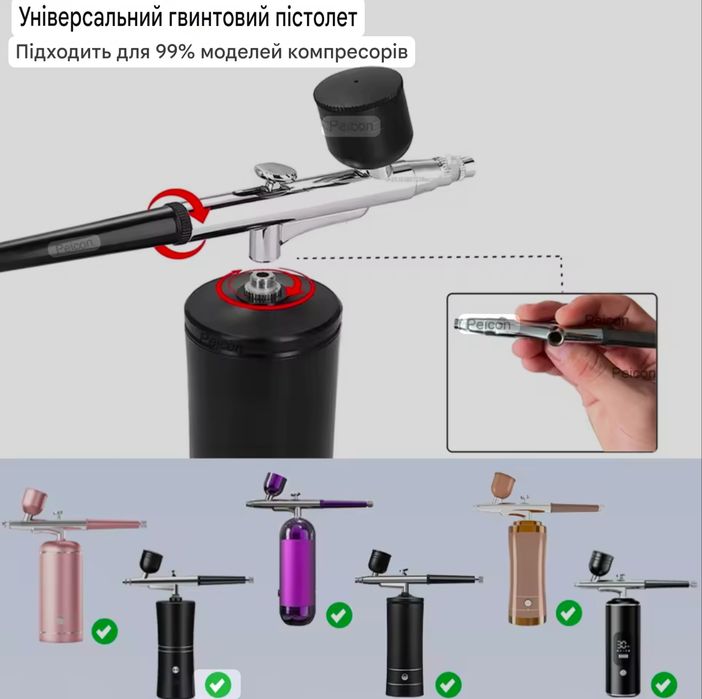 Універсальний гвинтовий пістолет
Підходить для 99% моделей компресорів

Peicon
Peicon
Peicon
Peicon
Peicon
Peicon