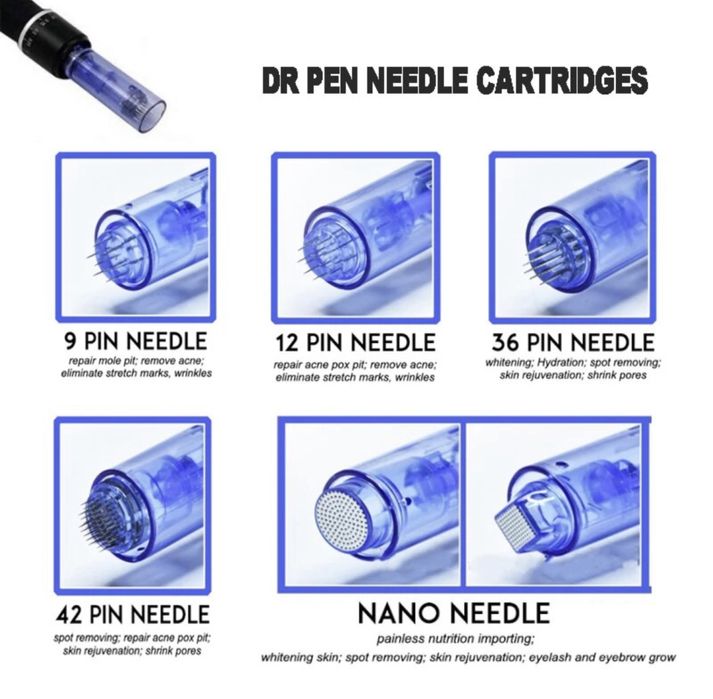 DR PEN NEEDLE CARTRIDGES

9 PIN NEEDLE
repair mole pit; remove acne; eliminate stretch marks, wrinkles

12 PIN NEEDLE
repair acne pox pit; remove acne; eliminate stretch marks, wrinkles

36 PIN NEEDLE
whitening; Hydration; spot removing; skin rejuvenation; shrink pores

42 PIN NEEDLE
spot removing; repair acne pox pit; skin rejuvenation; shrink pores

NANO NEEDLE
painless nutrition importing;
whitening skin; spot removing; skin rejuvenation; eyelash and eyebrow grow