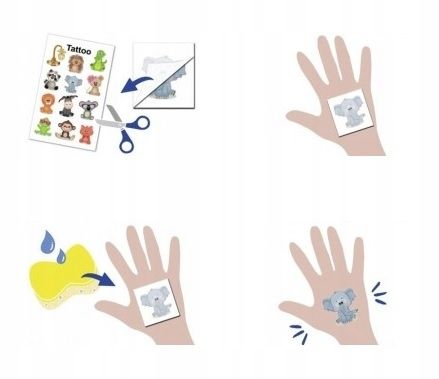 Tattoo