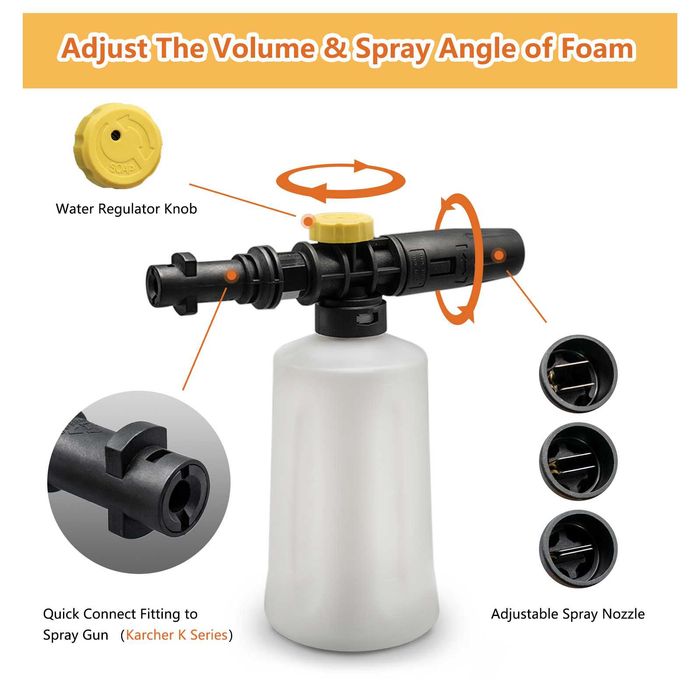 Adjust The Volume & Spray Angle of Foam

SOAP

Water Regulator Knob

Quick Connect Fitting to Spray Gun (Karcher K Series)

Adjustable Spray Nozzle