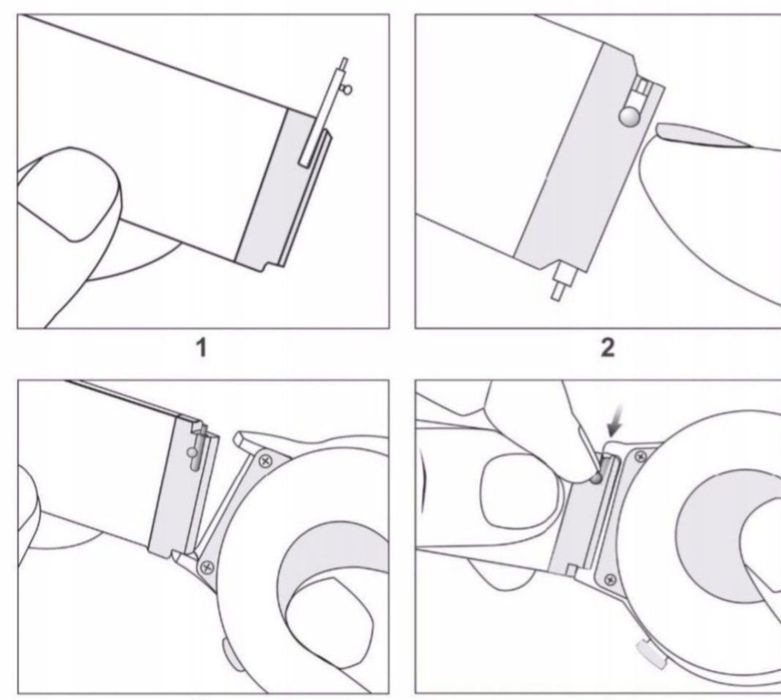 1

2