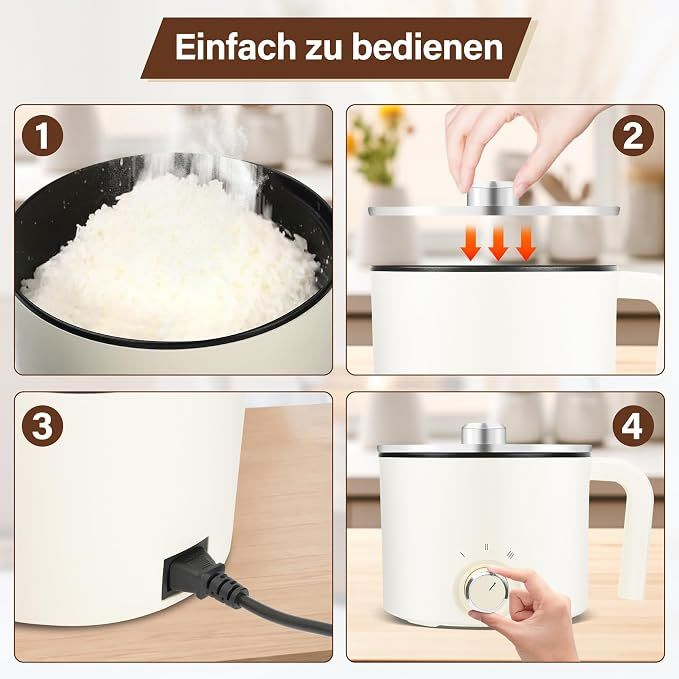 Einfach zu bedienen

1

2

3

4

I II III