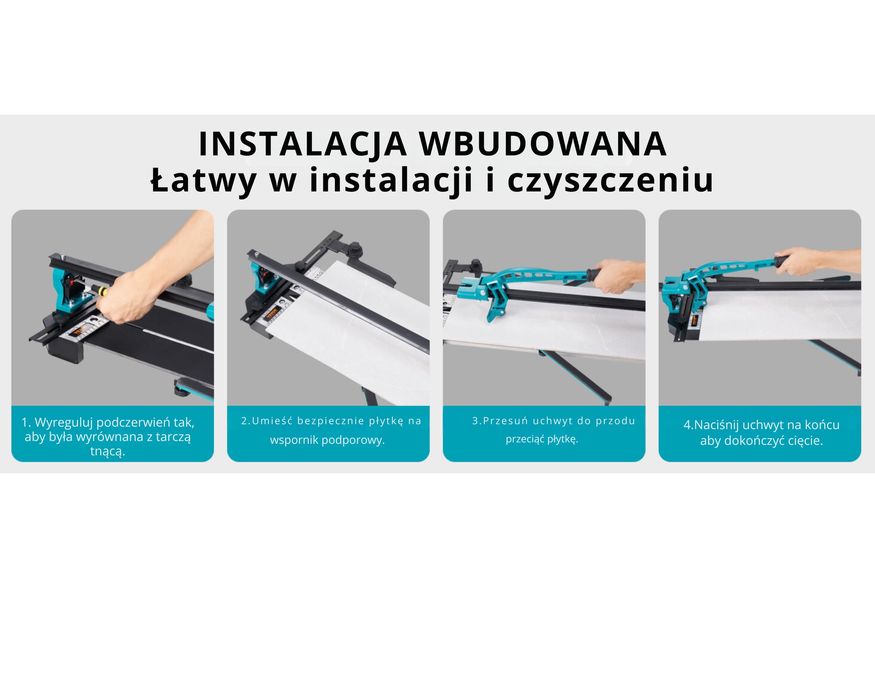 INSTALACJA WBUDOWANA
Łatwy w instalacji i czyszczeniu

1. Wyreguluj podczerwień tak, aby była wyrównana z tarczą tnącą.

2.Umieść bezpiecznie płytkę na wspornik podporowy.

3.Przesuń uchwyt do przodu przeciąć płytkę.

4.Naciśnij uchwyt na końcu aby dokończyć cięcie.