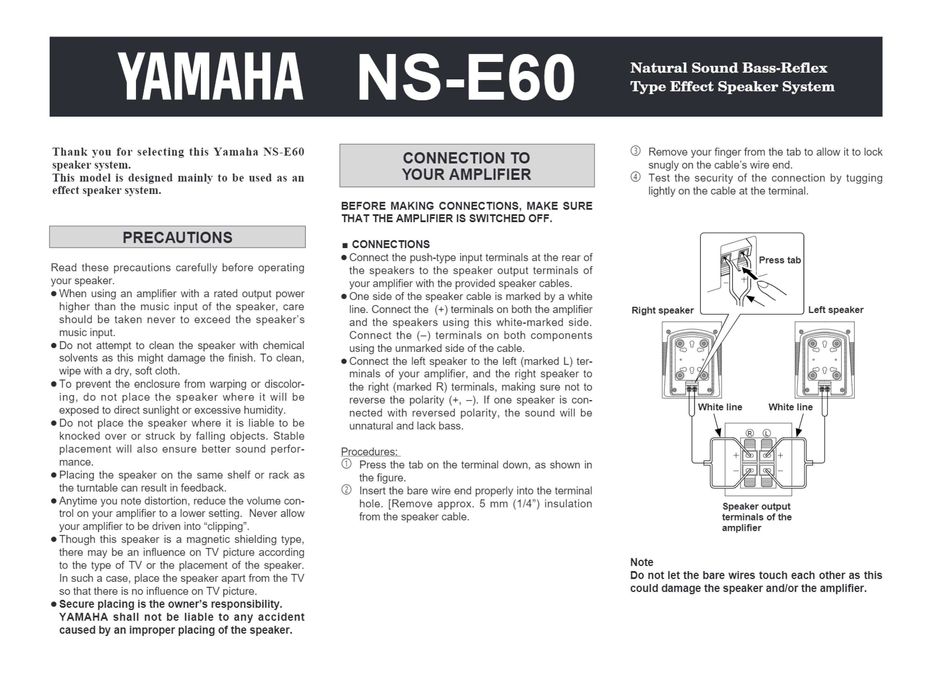 YAMAHA NS-E60

Natural Sound Bass-Reflex Type Effect Speaker System

Thank you for selecting this Yamaha NS-E60 speaker system.
This model is designed mainly to be used as an effect speaker system.

PRECAUTIONS

Read these precautions carefully before operating your speaker.
● When using an amplifier with a rated output power higher than the music input of the speaker, care should be taken never to exceed the speaker's music input.
● Do not attempt to clean the speaker with chemical solvents as this might damage the finish. To clean, wipe with a dry, soft cloth.
● To prevent the enclosure from warping or discoloring, do not place the speaker where it will be exposed to direct sunlight or excessive humidity.
● Do not place the speaker where it is liable to be knocked over or struck by falling objects. Stable placement will also ensure better sound performance.
● Placing the speaker on the same shelf or rack as the turntable can result in feedback.
● Anytime you note distortion, reduce the volume control on your amplifier to a lower setting. Never allow your amplifier to be driven into "clipping".
● Though this speaker is a magnetic shielding type, there may be an influence on TV picture according to the type of TV or the placement of the speaker. In such a case, place the speaker apart from the TV so that there is no influence on TV picture.
● Secure placing is the owner's responsibility. YAMAHA shall not be liable to any accident caused by an improper placing of the speaker.

CONNECTION TO YOUR AMPLIFIER

BEFORE MAKING CONNECTIONS, MAKE SURE THAT THE AMPLIFIER IS SWITCHED OFF.

■ CONNECTIONS
● Connect the push-type input terminals at the rear of the speakers to the speaker output terminals of your amplifier with the provided speaker cables.
● One side of the speaker cable is marked by a white line. Connect the (+) terminals on both the amplifier and the speakers using this white-marked side. Connect the (–) terminals on both components using the unmarked side of the cable.
● Connect the left speaker to the left (marked L) terminals of your amplifier, and the right speaker to the right (marked R) terminals, making sure not to reverse the polarity (+, –). If one speaker is connected with reversed polarity, the sound will be unnatural and lack bass.

Procedures:
① Press the tab on the terminal down, as shown in the figure.
② Insert the bare wire end properly into the terminal hole. [Remove approx. 5 mm (1/4") insulation from the speaker cable.
③ Remove your finger from the tab to allow it to lock snugly on the cable's wire end.
④ Test the security of the connection by tugging lightly on the cable at the terminal.

Press tab
Right speaker
Left speaker
White line
White line
R L
Speaker output terminals of the amplifier

Note
Do not let the bare wires touch each other as this could damage the speaker and/or the amplifier.