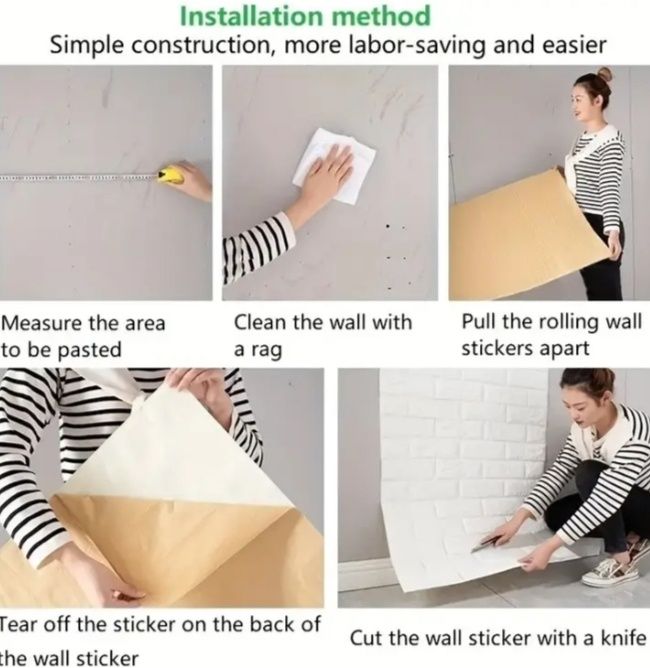 Installation method
Simple construction, more labor-saving and easier

Measure the area to be pasted

Clean the wall with a rag

Pull the rolling wall stickers apart

Tear off the sticker on the back of the wall sticker

Cut the wall sticker with a knife