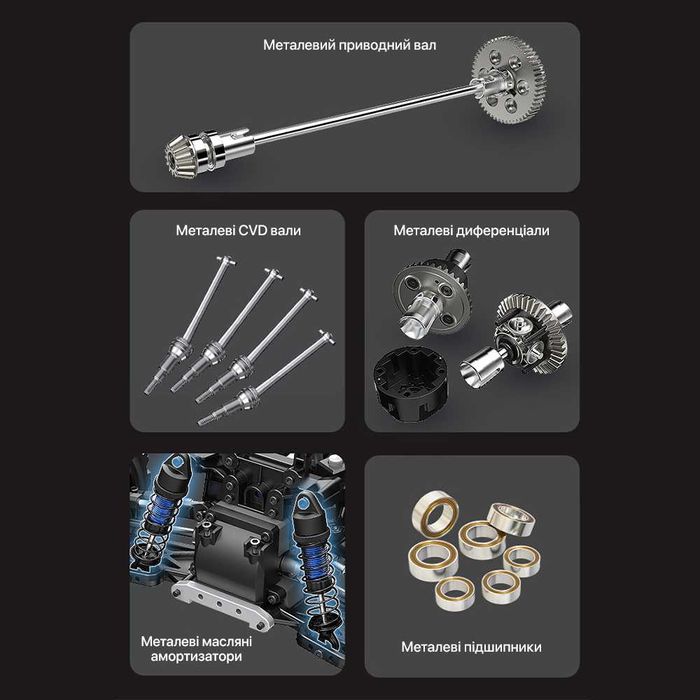 Металевий приводний вал

Металеві CVD вали

Металеві диференціали

Металеві масляні амортизатори

Металеві підшипники