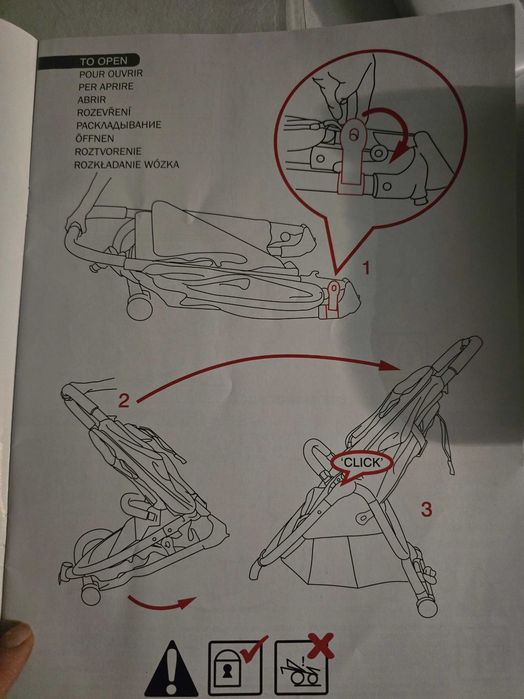 TO OPEN
POUR OUVRIR
PER APRIRE
ABRIR
ROZEVŘENÍ
РАСКЛАДЫВАНИЕ
ÖFFNEN
ROZTVORENIE
ROZKŁADANIE WÓZKA

1

2

'CLICK'

3