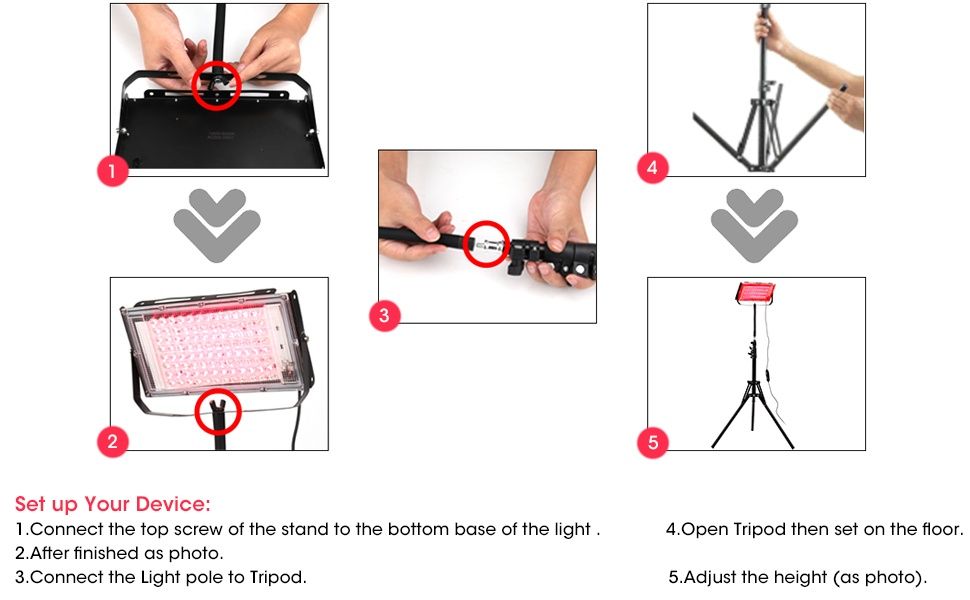 1

2

3

4

5

Set up Your Device:

1.Connect the top screw of the stand to the bottom base of the light .

2.After finished as photo.

3.Connect the Light pole to Tripod.

4.Open Tripod then set on the floor.

5.Adjust the height (as photo).