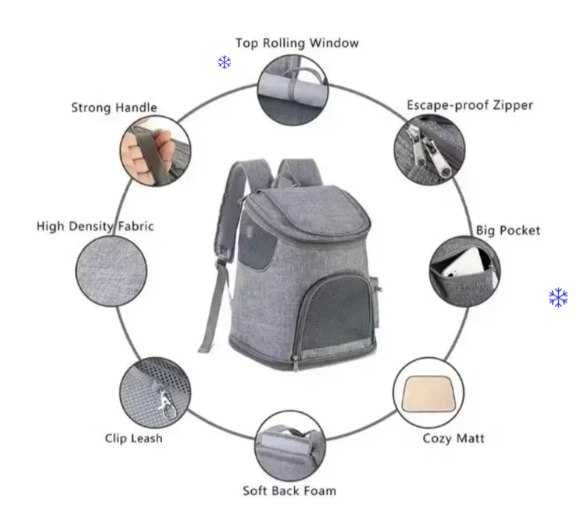 Top Rolling Window

Strong Handle

Escape-proof Zipper

High Density Fabric

Big Pocket

Clip Leash

Cozy Matt

Soft Back Foam