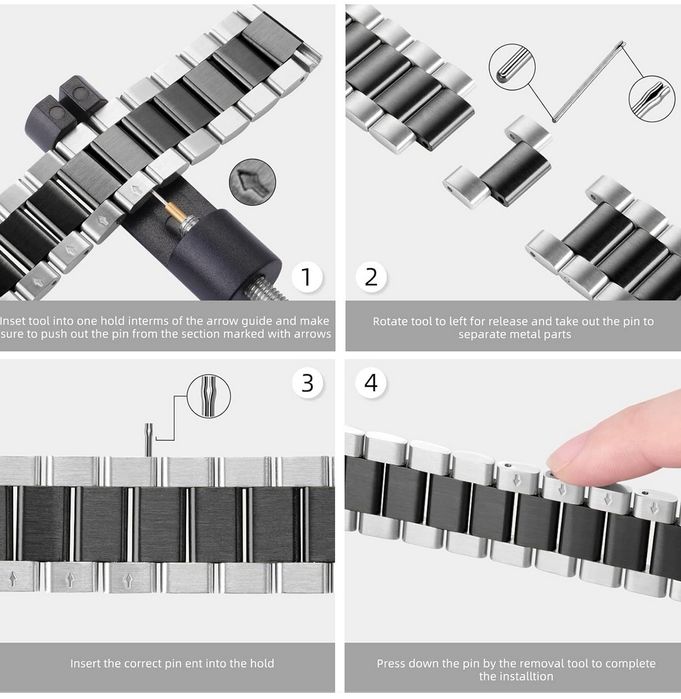 1

Inset tool into one hold interms of the arrow guide and make sure to push out the pin from the section marked with arrows

2

Rotate tool to left for release and take out the pin to separate metal parts

3

Insert the correct pin ent into the hold

4

Press down the pin by the removal tool to complete the installtion