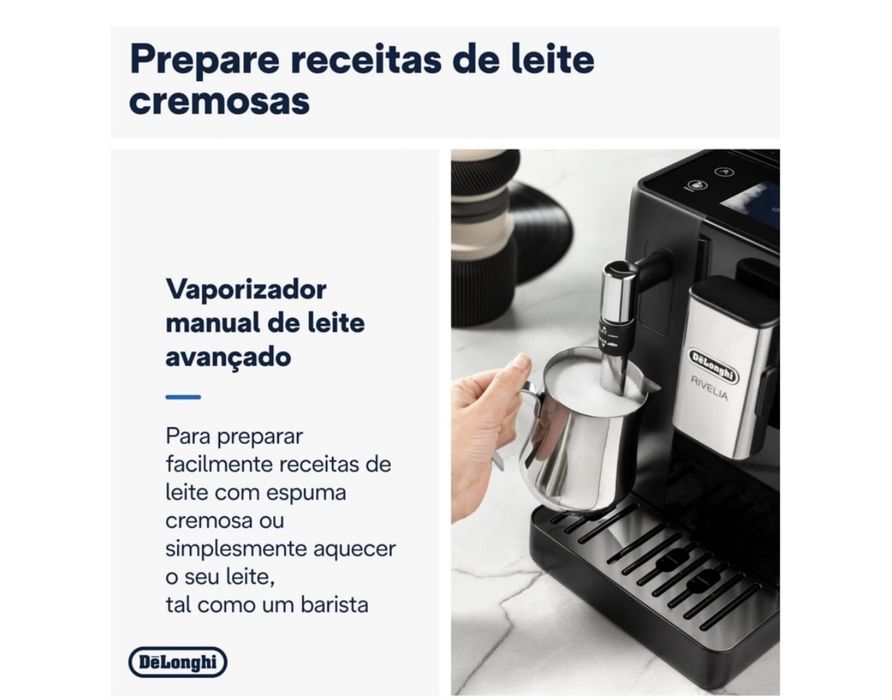 Prepare receitas de leite cremosas

Vaporizador manual de leite avançado

Para preparar facilmente receitas de leite com espuma cremosa ou simplesmente aquecer o seu leite, tal como um barista

DēLonghi

DēLonghi
RIVELIA