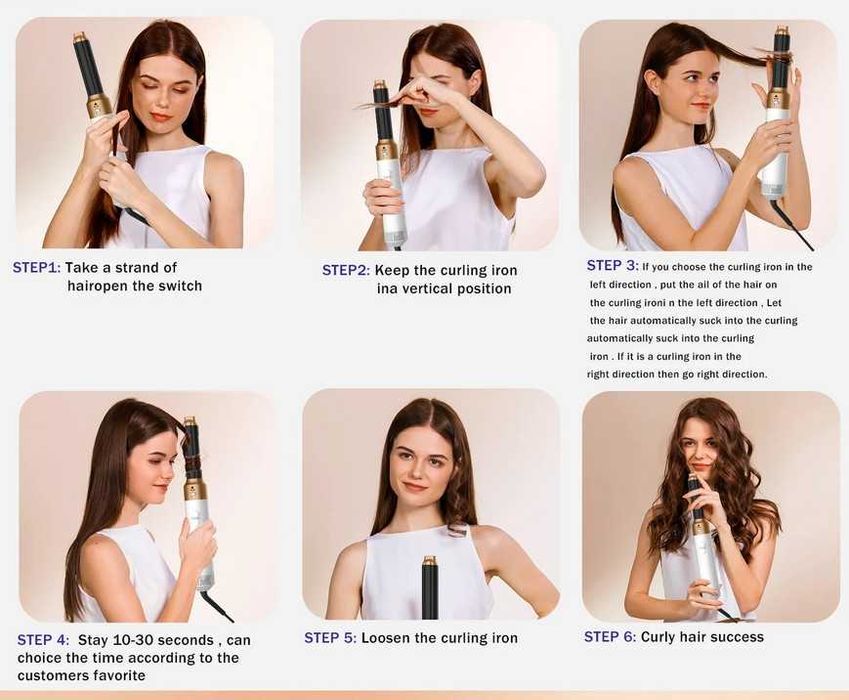 STEP1: Take a strand of hairopen the switch

STEP2: Keep the curling iron ina vertical position

STEP 3: If you choose the curling iron in the left direction , put the ail of the hair on the curling ironi n the left direction , Let the hair automatically suck into the curling automatically suck into the curling iron . If it is a curling iron in the right direction then go right direction.

STEP 4: Stay 10-30 seconds , can choice the time according to the customers favorite

STEP 5: Loosen the curling iron

STEP 6: Curly hair success