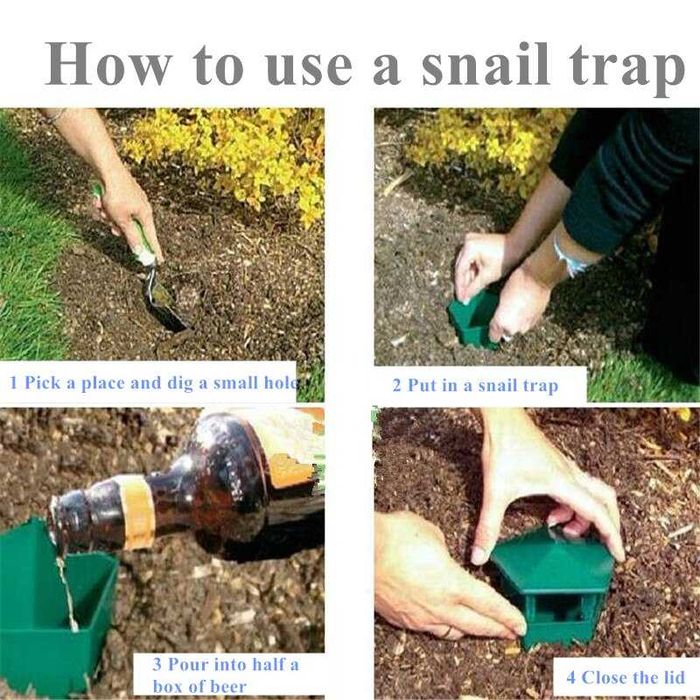 How to use a snail trap

1 Pick a place and dig a small hole

2 Put in a snail trap

3 Pour into half a box of beer

4 Close the lid