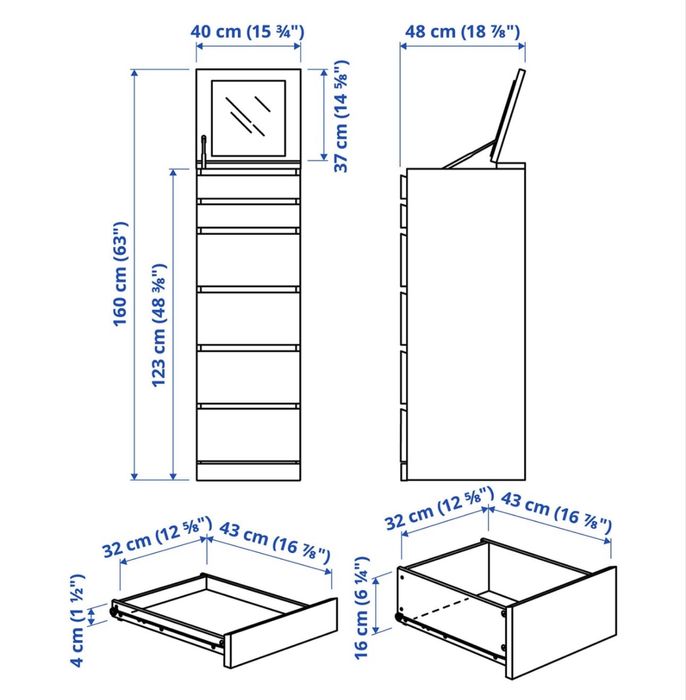 40 cm (15 ¾")

48 cm (18 ⅞")

37 cm (14 ⅝")

160 cm (63")

123 cm (48 ⅜")

32 cm (12 ⅝")
43 cm (16 ⅞")
4 cm (1 ½")

32 cm (12 ⅝")
43 cm (16 ⅞")
16 cm (6 ¼")