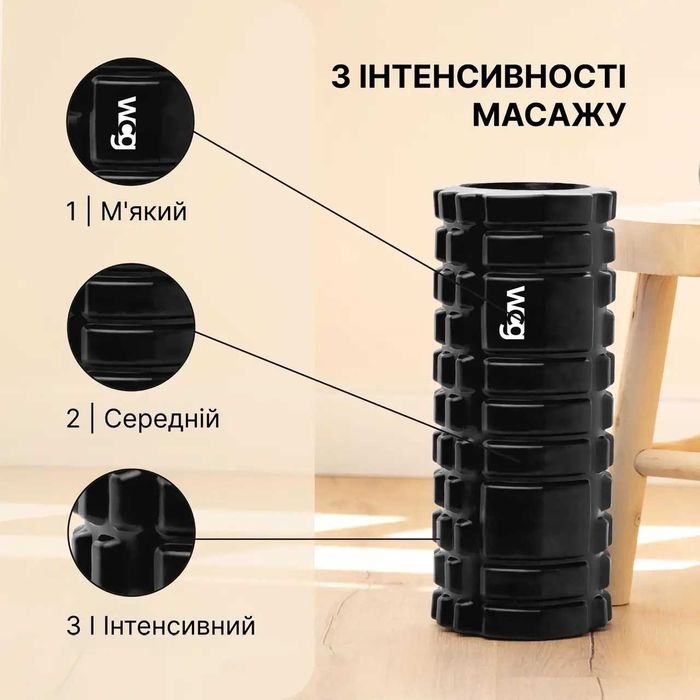 3 ІНТЕНСИВНОСТІ МАСАЖУ

wcg

1 | М'який

2 | Середній

3 І Інтенсивний

wcg