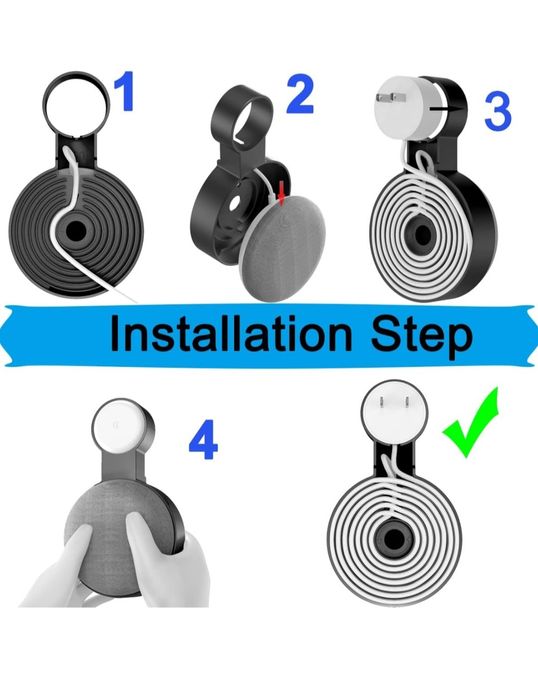 1

2

3

Installation Step

4