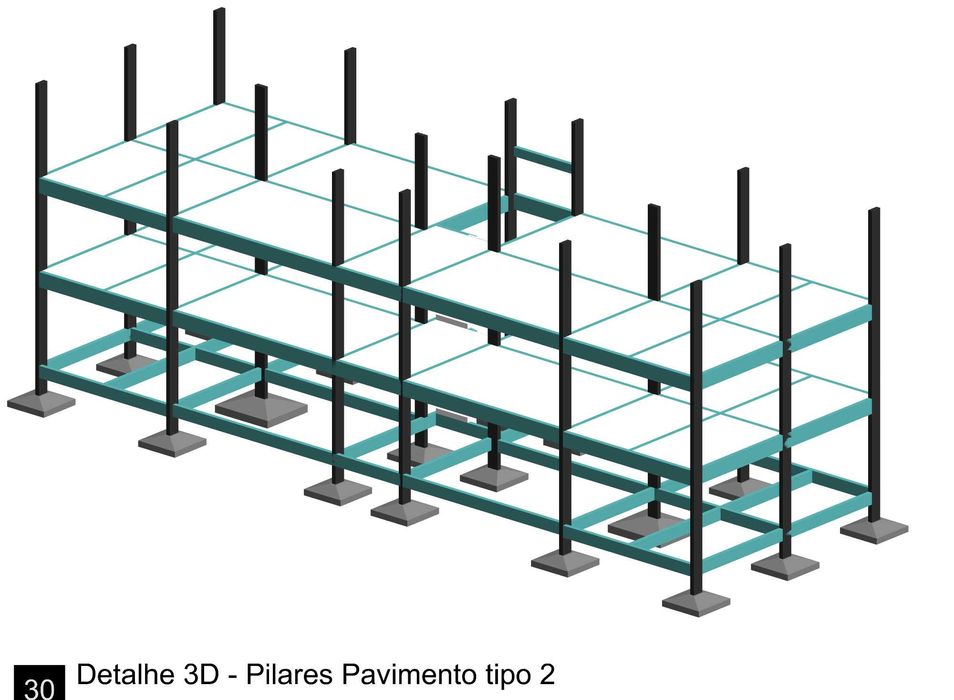 30 Detalhe 3D - Pilares Pavimento tipo 2