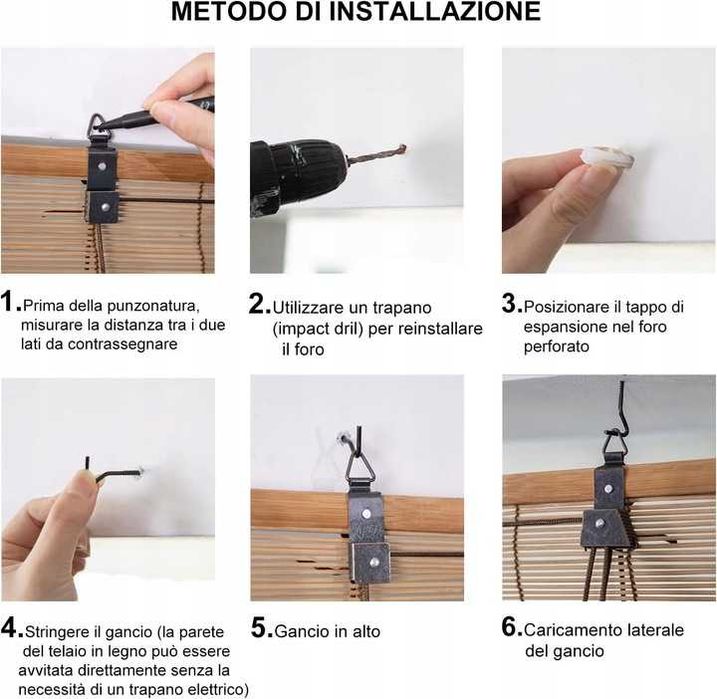 METODO DI INSTALLAZIONE

1. Prima della punzonatura, misurare la distanza tra i due lati da contrassegnare

2. Utilizzare un trapano (impact dril) per reinstallare il foro

3. Posizionare il tappo di espansione nel foro perforato

4. Stringere il gancio (la parete del telaio in legno può essere avvitata direttamente senza la necessità di un trapano elettrico)

5. Gancio in alto

6. Caricamento laterale del gancio