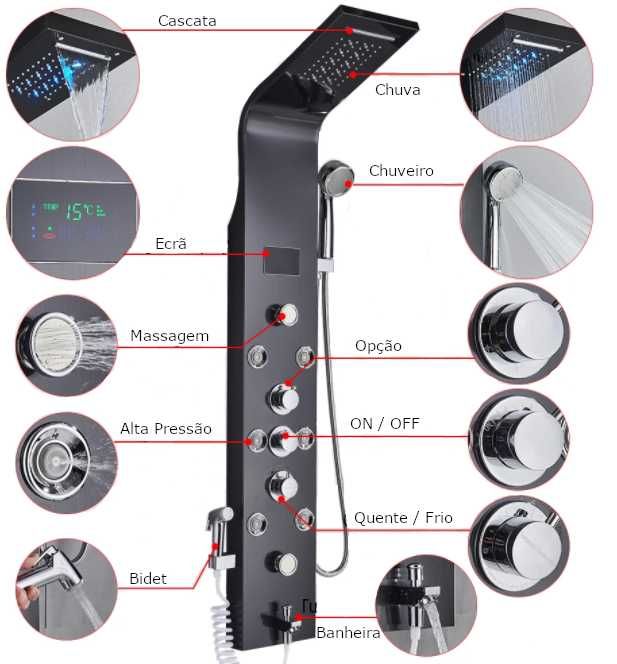 Cascata

Chuva

Chuveiro

TEMP 15℃

Ecrã

Massagem

Opção

Alta Pressão

ON / OFF

Quente / Frio

Bidet

Banheira