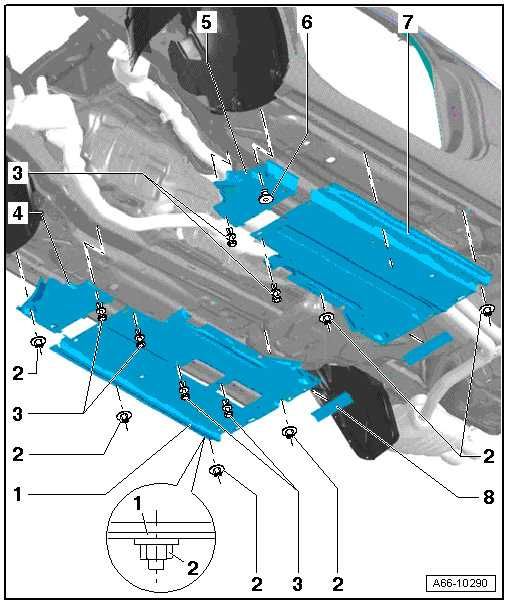 5
6
7
3
4
2
3
2
1
1
2
2
3
2
2
8
A66-10290