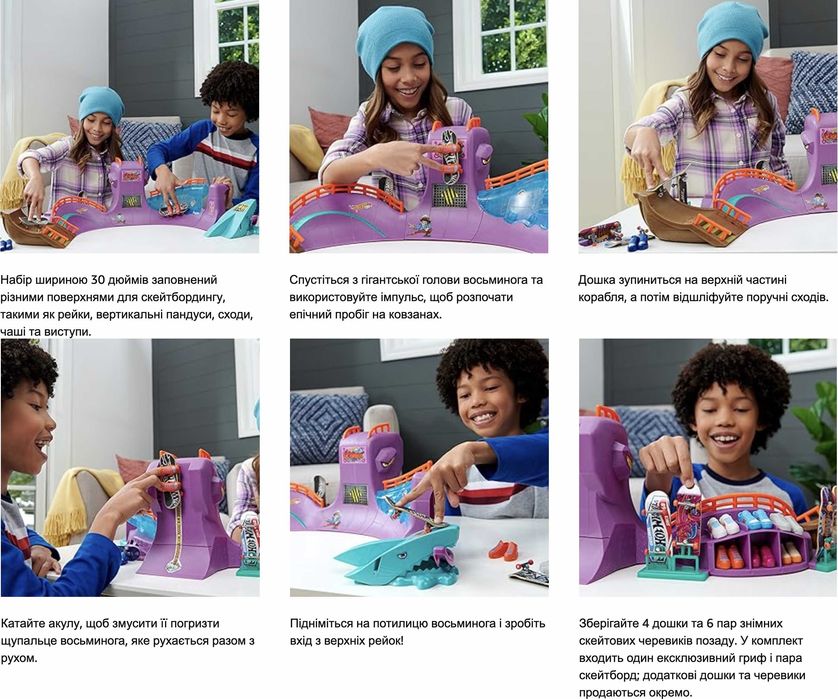 Набір шириною 30 дюймів заповнений різними поверхнями для скейтбордингу, такими як рейки, вертикальні пандуси, сходи, чаші та виступи.

Спустіться з гігантської голови восьминога та використовуйте імпульс, щоб розпочати епічний пробіг на ковзанах.

Дошка зупиниться на верхній частині корабля, а потім відшліфуйте поручні сходів.

Катайте акулу, щоб змусити її погризти щупальце восьминога, яке рухається разом з рухом.

Підніміться на потилицю восьминога і зробіть вхід з верхніх рейок!

Зберігайте 4 дошки та 6 пар знімних скейтових черевиків позаду. У комплект входить один ексклюзивний гриф і пара скейтборд; додаткові дошки та черевики продаються окремо.