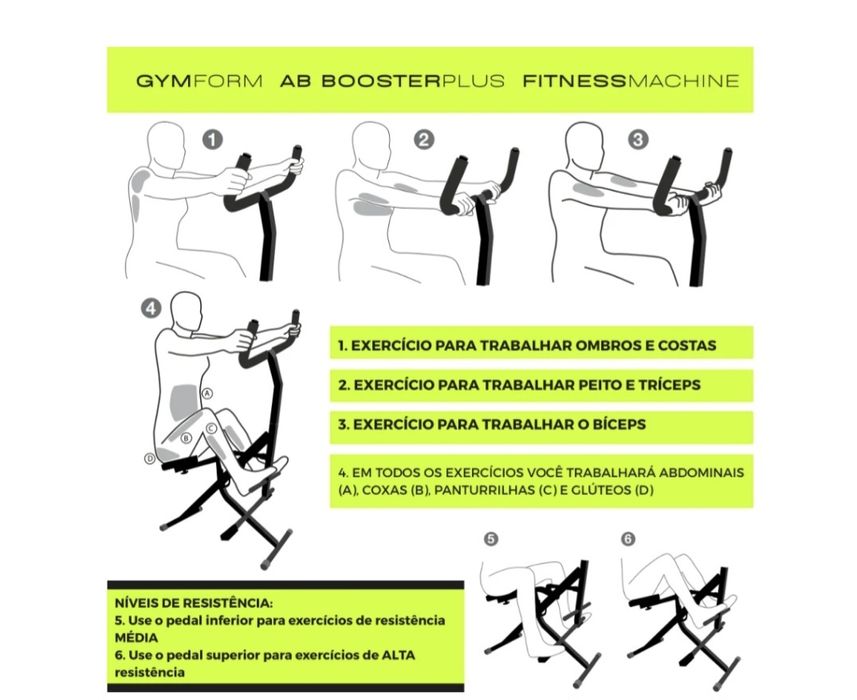 GYMFORM AB BOOSTERPLUS FITNESSMACHINE

1

2

3

4

A

B

C

D

1. EXERCÍCIO PARA TRABALHAR OMBROS E COSTAS

2. EXERCÍCIO PARA TRABALHAR PEITO E TRÍCEPS

3. EXERCÍCIO PARA TRABALHAR O BÍCEPS

4. EM TODOS OS EXERCÍCIOS VOCÊ TRABALHARÁ ABDOMINAIS (A), COXAS (B), PANTURRILHAS (C) E GLÚTEOS (D)

5

6

NÍVEIS DE RESISTÊNCIA:
5. Use o pedal inferior para exercícios de resistência MÉDIA
6. Use o pedal superior para exercícios de ALTA resistência