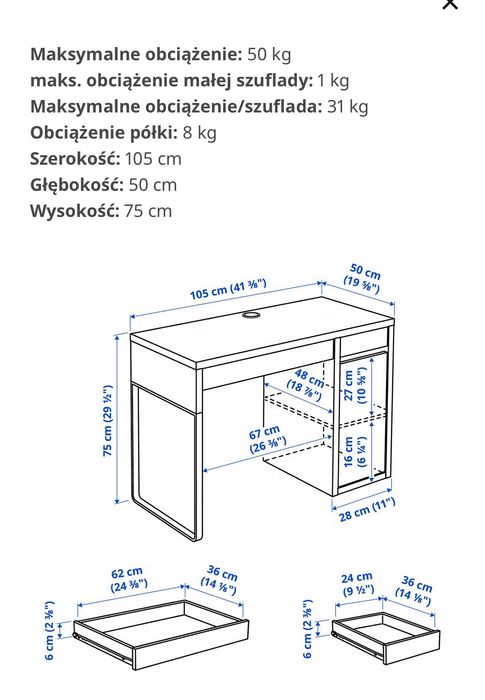 Maksymalne obciążenie: 50 kg
maks. obciążenie małej szuflady: 1 kg
Maksymalne obciążenie/szuflada: 31 kg
Obciążenie półki: 8 kg
Szerokość: 105 cm
Głębokość: 50 cm
Wysokość: 75 cm

105 cm (41 ⅜")
50 cm (19 ⅝")
75 cm (29 ½")
48 cm (18 ⅞")
27 cm (10 ⅝")
67 cm (26 ⅜")
16 cm (6 ¼")
28 cm (11")

62 cm (24 ⅜")
36 cm (14 ⅛")
6 cm (2 ⅜")

24 cm (9 ½")
36 cm (14 ⅛")
6 cm (2 ⅜")