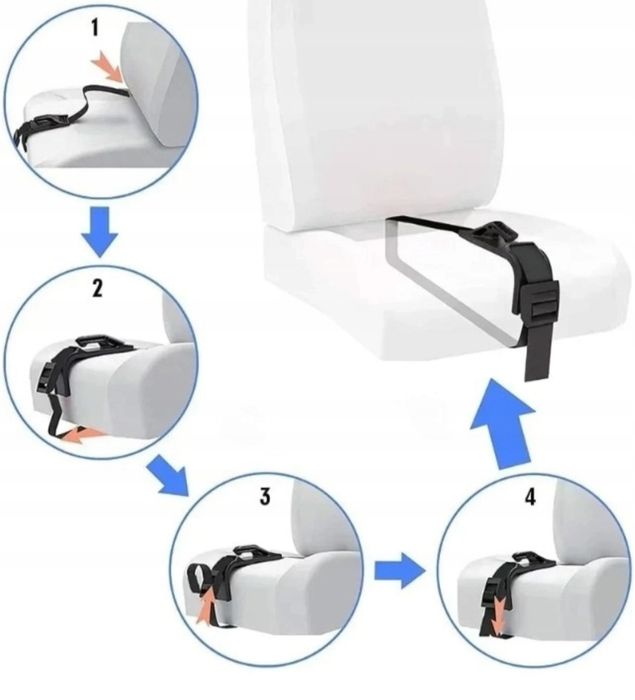 1

2

3

4