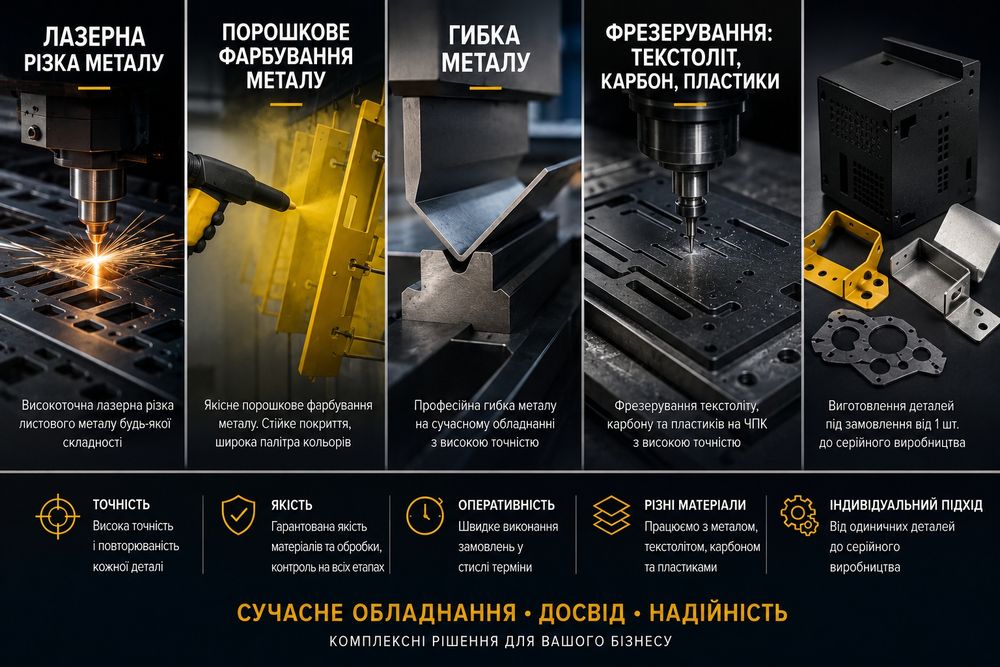 ЛАЗЕРНА РІЗКА МЕТАЛУ

Високоточна лазерна різка листового металу будь-якої складності

ПОРОШКОВЕ ФАРБУВАННЯ МЕТАЛУ

Якісне порошкове фарбування металу. Стійке покриття, широка палітра кольорів

ГИБКА МЕТАЛУ

Професійна гибка металу на сучасному обладнанні з високою точністю

ФРЕЗЕРУВАННЯ: ТЕКСТОЛІТ, КАРБОН, ПЛАСТИКИ

Фрезерування текстоліту, карбону та пластиків на ЧПК з високою точністю

Виготовлення деталей під замовлення від 1 шт. до серійного виробництва

ТОЧНІСТЬ
Висока точність і повторюваність кожної деталі

ЯКІСТЬ
Гарантована якість матеріалів та обробки, контроль на всіх етапах

ОПЕРАТИВНІСТЬ
Швидке виконання замовлень у стислі терміни

РІЗНІ МАТЕРІАЛИ
Працюємо з металом, текстолітом, карбоном та пластиками

ІНДИВІДУАЛЬНИЙ ПІДХІД
Від одиничних деталей до серійного виробництва

СУЧАСНЕ ОБЛАДНАННЯ • ДОСВІД • НАДІЙНІСТЬ

КОМПЛЕКСНІ РІШЕННЯ ДЛЯ ВАШОГО БІЗНЕСУ