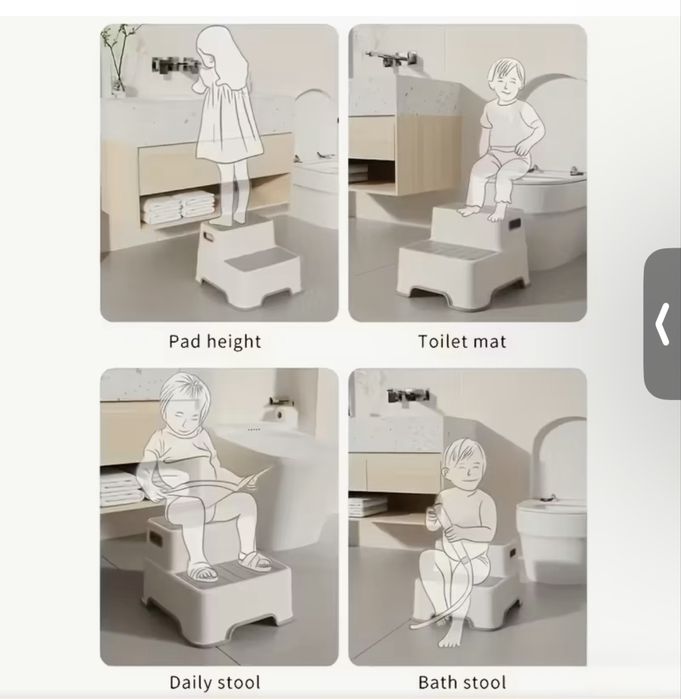 Pad height

Toilet mat

Daily stool

Bath stool