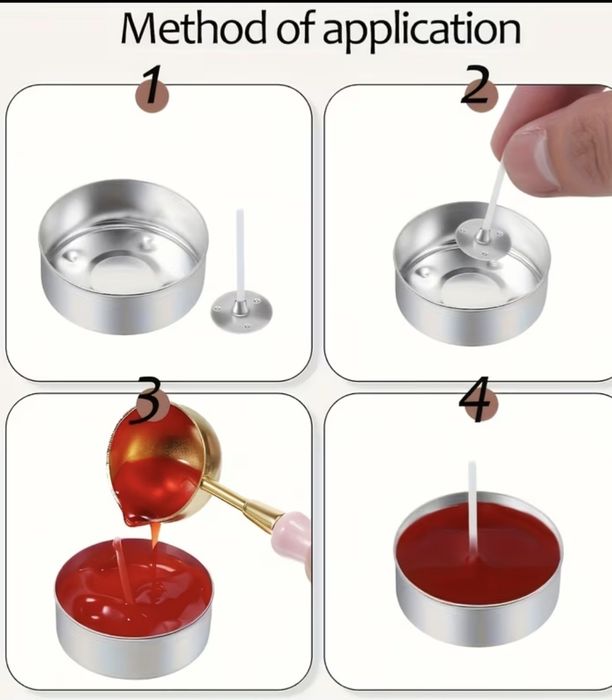 Method of application

1

2

3

4