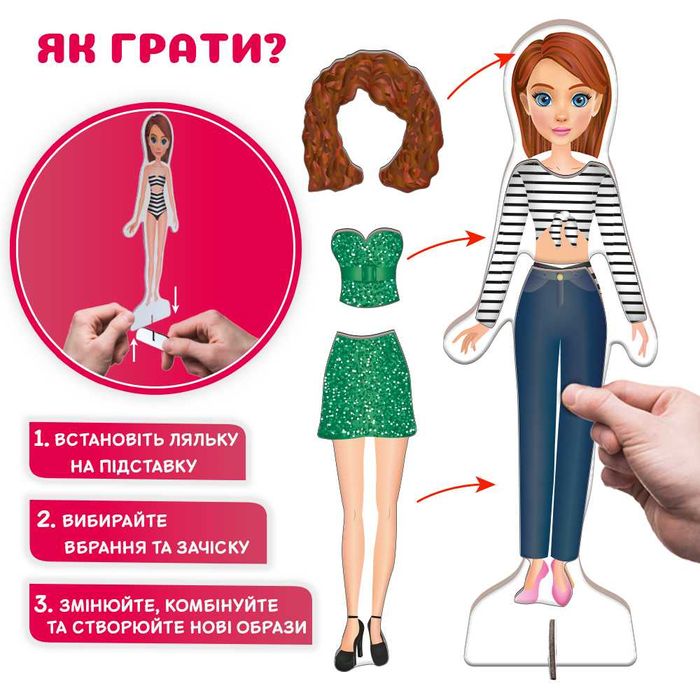 ЯК ГРАТИ?

1. ВСТАНОВІТЬ ЛЯЛЬКУ НА ПІДСТАВКУ

2. ВИБИРАЙТЕ ВБРАННЯ ТА ЗАЧІСКУ

3. ЗМІНЮЙТЕ, КОМБІНУЙТЕ ТА СТВОРЮЙТЕ НОВІ ОБРАЗИ