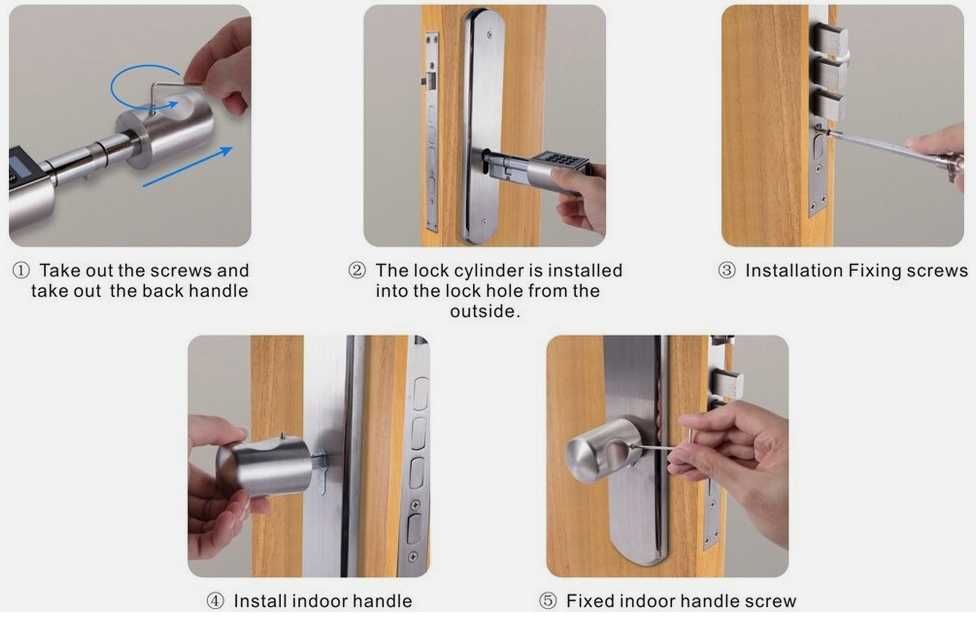 ① Take out the screws and take out the back handle

② The lock cylinder is installed into the lock hole from the outside.

③ Installation Fixing screws

④ Install indoor handle

⑤ Fixed indoor handle screw