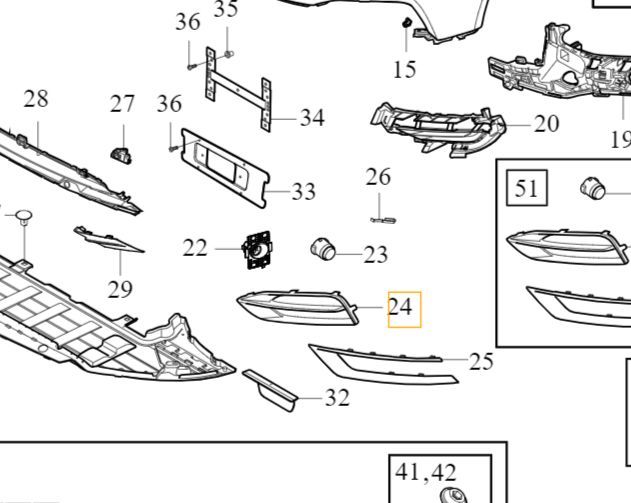 36
35
15
28
27
36
34
20
19
33
26
51
22
23
29
24
25
32
41,42