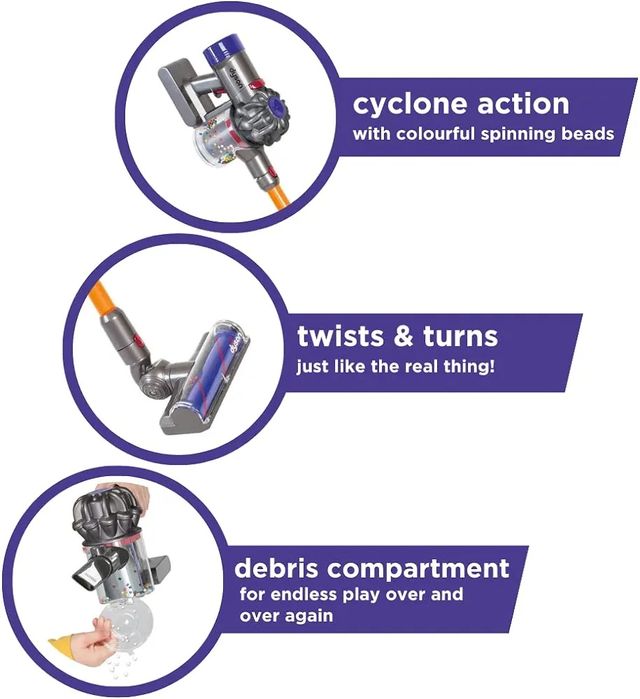 dyson

cyclone action
with colourful spinning beads

dyson

twists & turns
just like the real thing!

debris compartment
for endless play over and over again