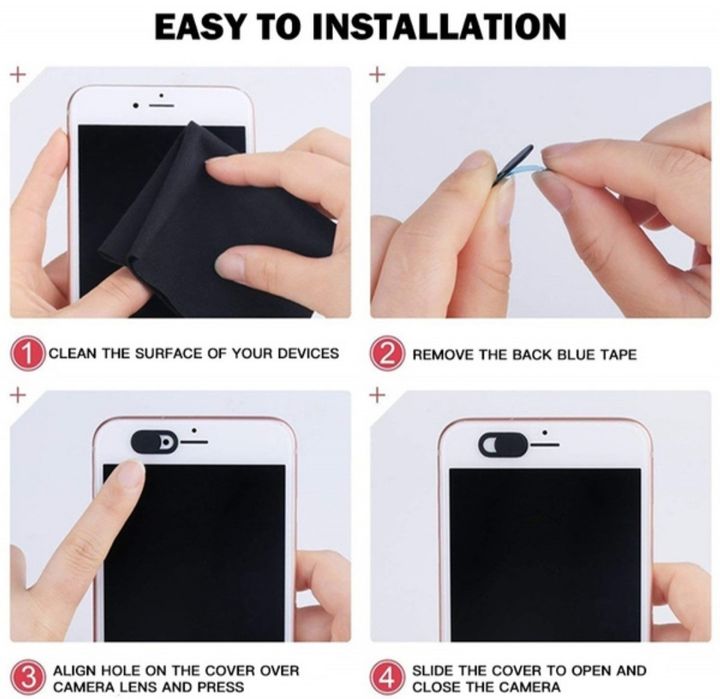 EASY TO INSTALLATION

1 CLEAN THE SURFACE OF YOUR DEVICES

2 REMOVE THE BACK BLUE TAPE

3 ALIGN HOLE ON THE COVER OVER CAMERA LENS AND PRESS

4 SLIDE THE COVER TO OPEN AND CLOSE THE CAMERA