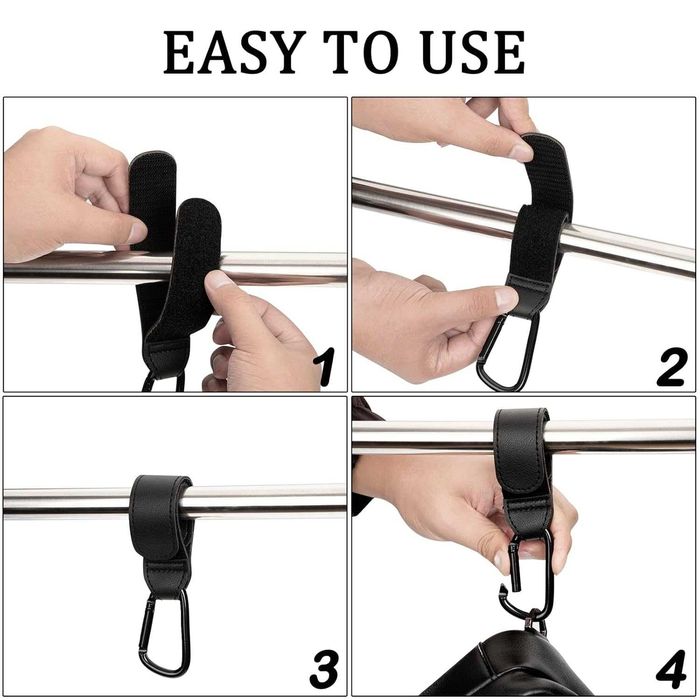 EASY TO USE

1

2

3

4