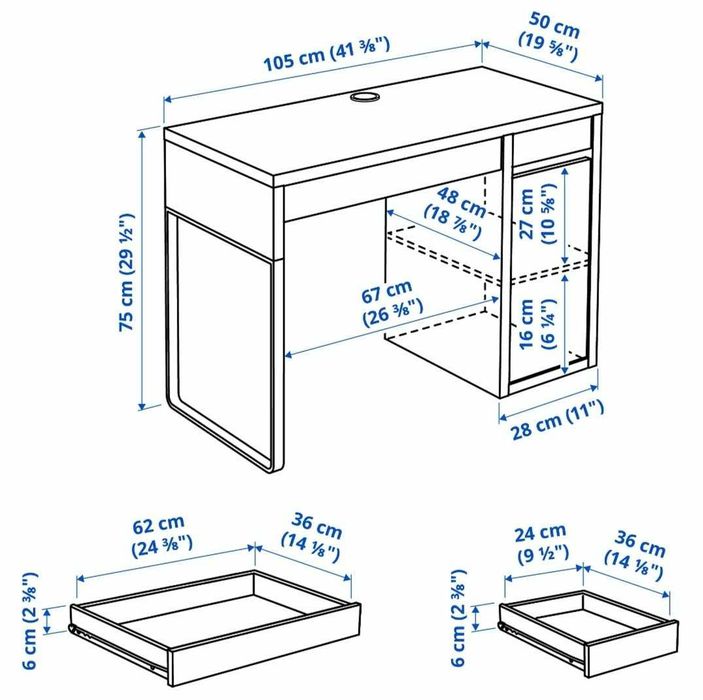 105 cm (41 ⅜")
50 cm (19 ⅝")
75 cm (29 ½")
48 cm (18 ⅞")
27 cm (10 ⅝")
67 cm (26 ⅜")
16 cm (6 ¼")
28 cm (11")
62 cm (24 ⅜")
36 cm (14 ⅛")
6 cm (2 ⅜")
24 cm (9 ½")
36 cm (14 ⅛")
6 cm (2 ⅜")