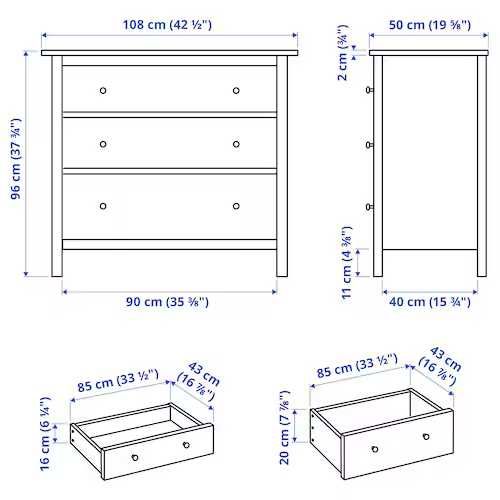 108 cm (42 ½")

50 cm (19 ⅝")

2 cm (¾")

96 cm (37 ¾")

11 cm (4 ⅜")

90 cm (35 ⅜")

40 cm (15 ¾")

85 cm (33 ½")

43 cm (16 ⅞")

16 cm (6 ¼")

85 cm (33 ½")

43 cm (16 ⅞")

20 cm (7 ⅞")