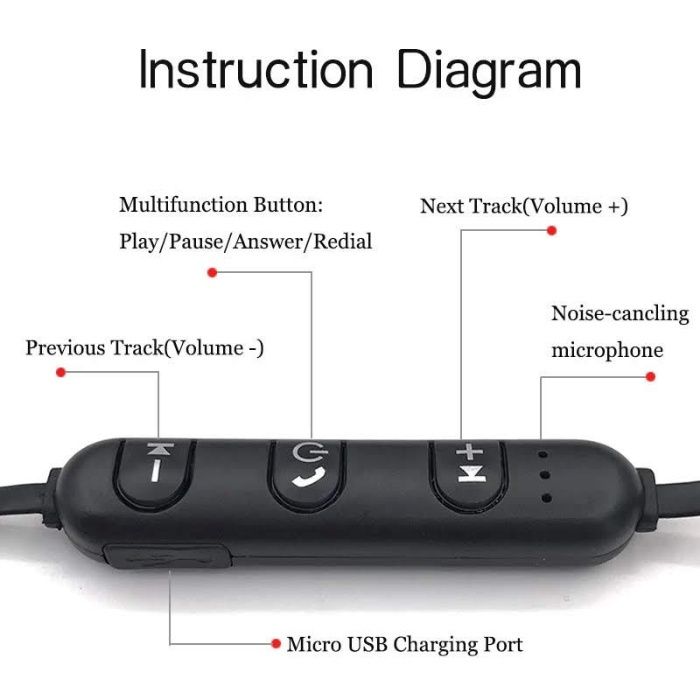 Instruction Diagram

Multifunction Button:
Play/Pause/Answer/Redial

Next Track(Volume +)

Noise-cancling microphone

Previous Track(Volume -)

Micro USB Charging Port