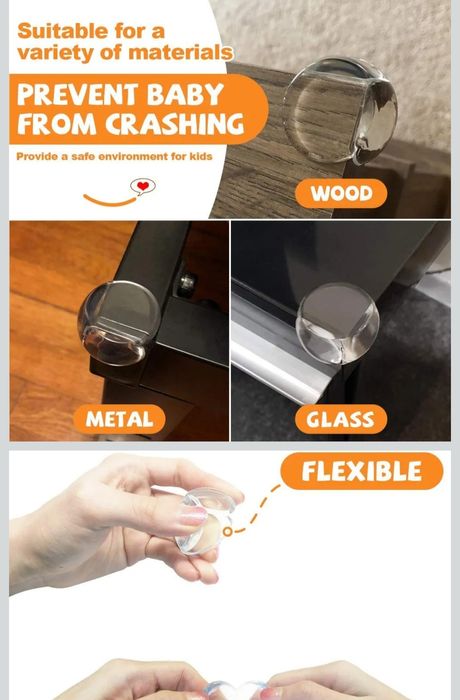 Suitable for a variety of materials

PREVENT BABY FROM CRASHING

Provide a safe environment for kids

WOOD

METAL

GLASS

FLEXIBLE