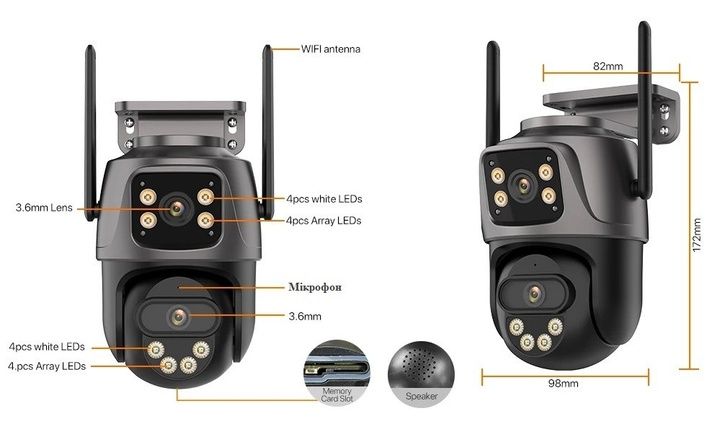 WIFI antenna

3.6mm Lens

4pcs white LEDs

4pcs Array LEDs

Мікрофон

3.6mm

4pcs white LEDs

4.pcs Array LEDs

Memory Card Slot

Speaker

82mm

172mm

98mm