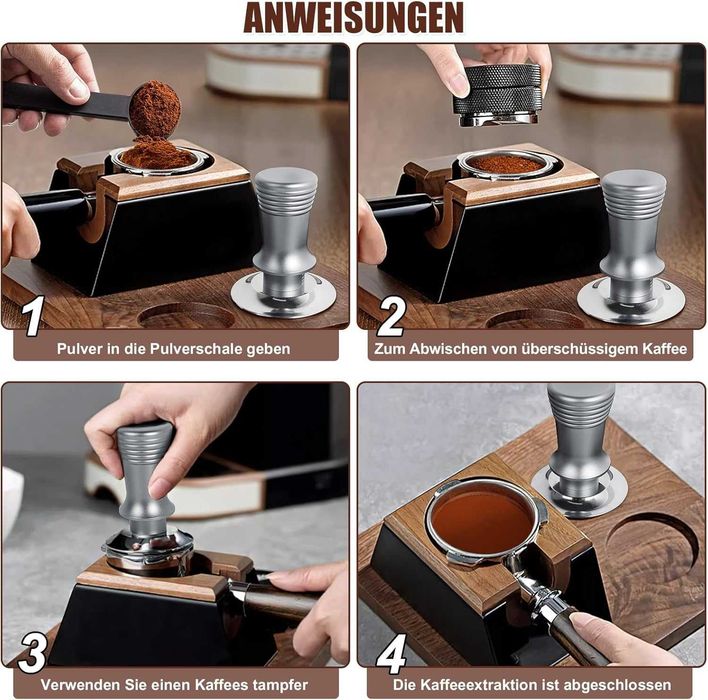 ANWEISUNGEN

1

Pulver in die Pulverschale geben

2

Zum Abwischen von überschüssigem Kaffee

3

Verwenden Sie einen Kaffees tampfer

4

Die Kaffeeextraktion ist abgeschlossen