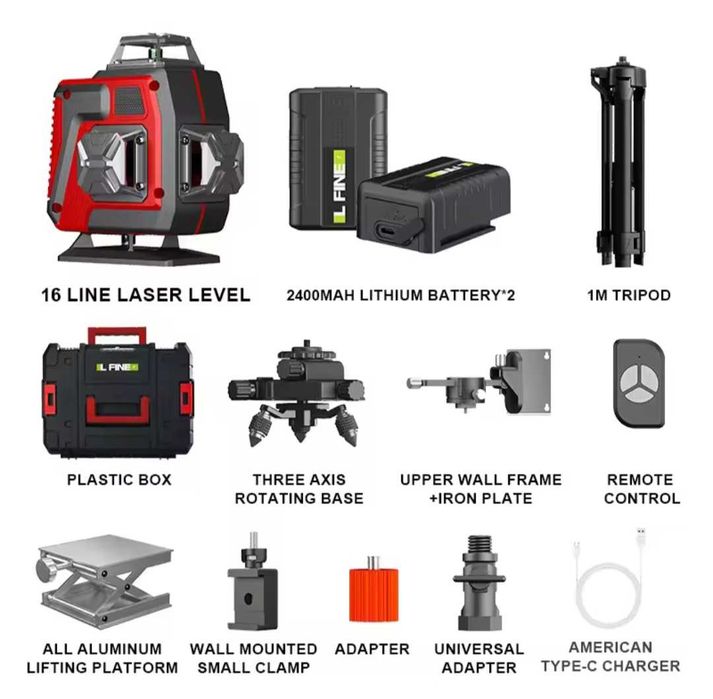 L FINE

L FINE

16 LINE LASER LEVEL

2400MAH LITHIUM BATTERY*2

1M TRIPOD

L FINE

PLASTIC BOX

THREE AXIS ROTATING BASE

UPPER WALL FRAME +IRON PLATE

REMOTE CONTROL

ALL ALUMINUM LIFTING PLATFORM

WALL MOUNTED SMALL CLAMP

ADAPTER

UNIVERSAL ADAPTER

AMERICAN TYPE-C CHARGER