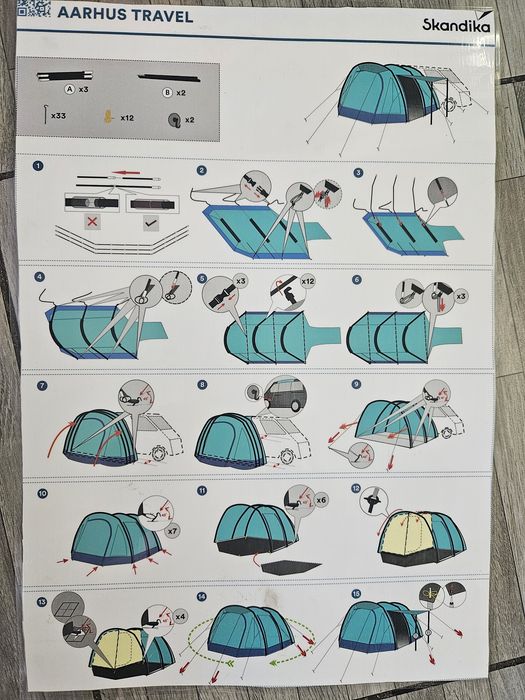 AARHUS TRAVEL

Skandika

A x3

B x2

x33

x12

x2

1

2

3

4

5

x3

x12

6

x3

7

8

9

10

x7

11

x6

12

13

x4

14

15