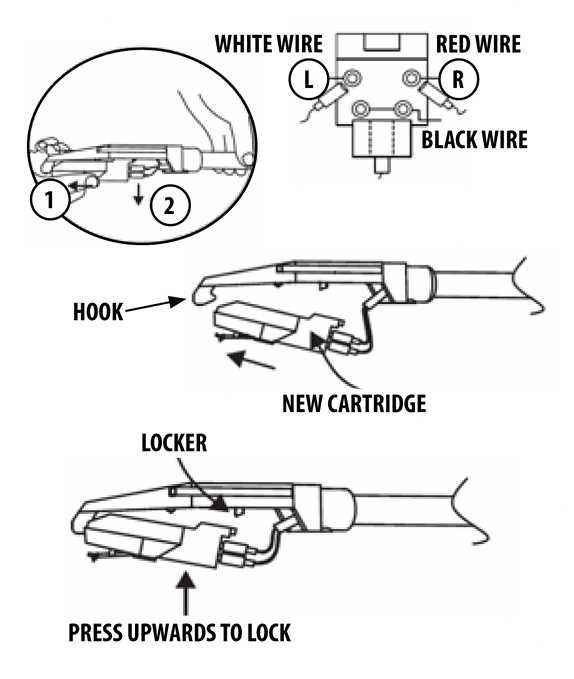 WHITE WIRE
RED WIRE
L
R
BLACK WIRE
1
2
HOOK
NEW CARTRIDGE
LOCKER
PRESS UPWARDS TO LOCK