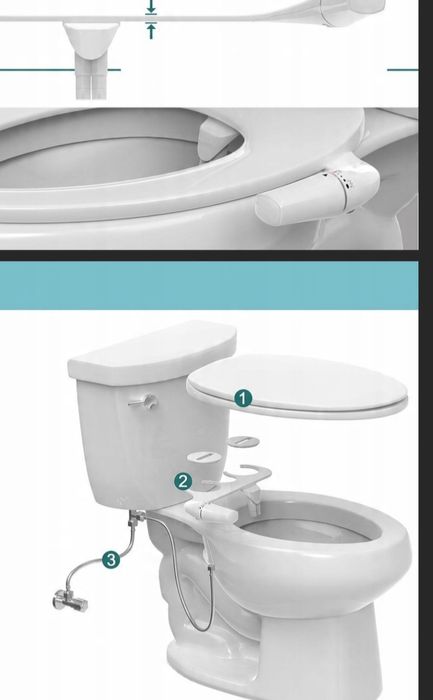 1

2

3