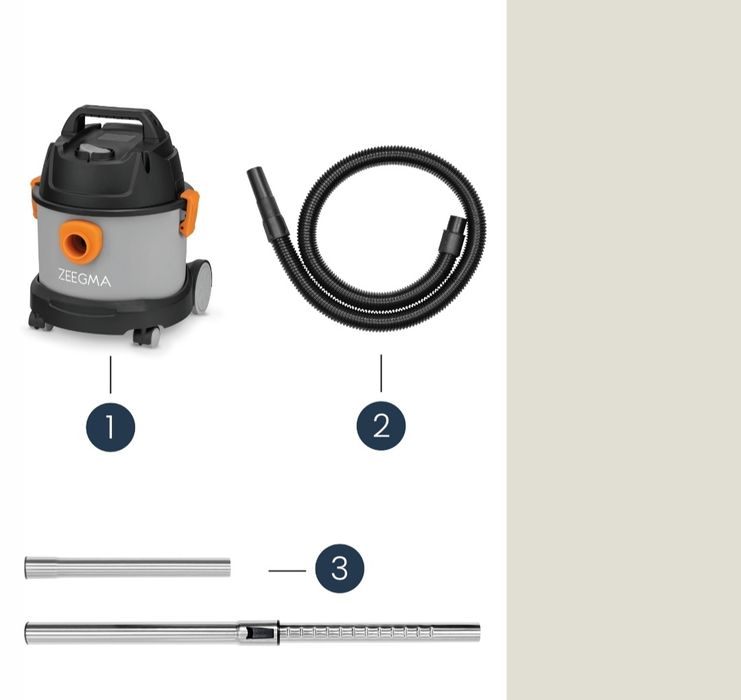 ZEEGMA

1

2

3