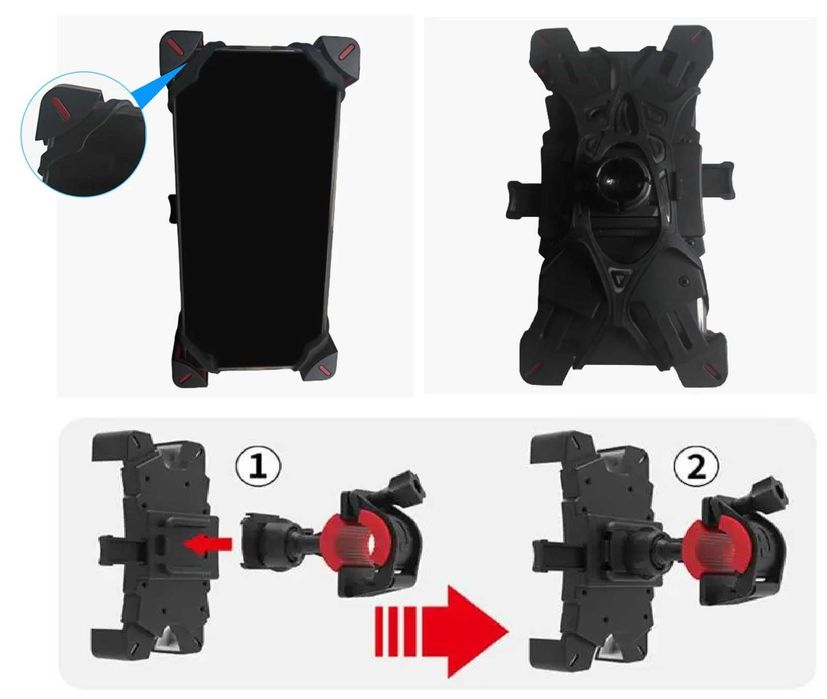 ①

②