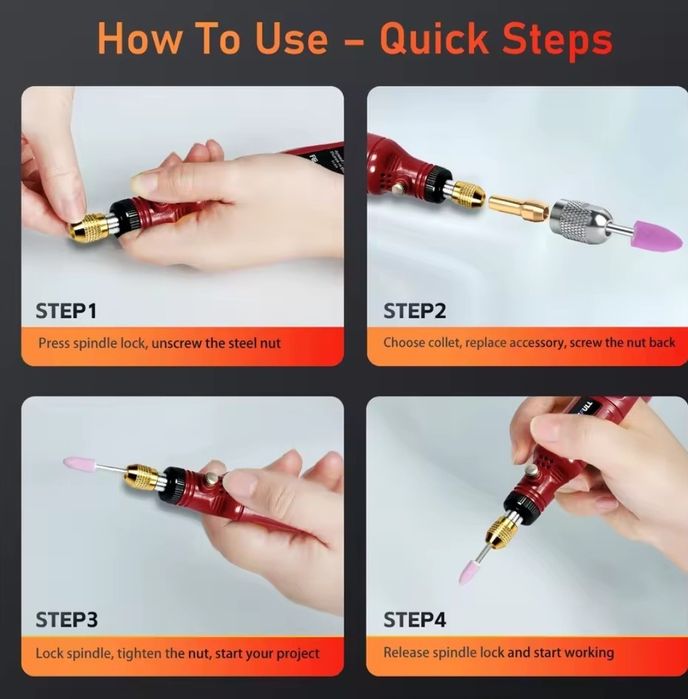 How To Use – Quick Steps

STEP1

Press spindle lock, unscrew the steel nut

STEP2

Choose collet, replace accessory, screw the nut back

STEP3

Lock spindle, tighten the nut, start your project

STEP4

Release spindle lock and start working